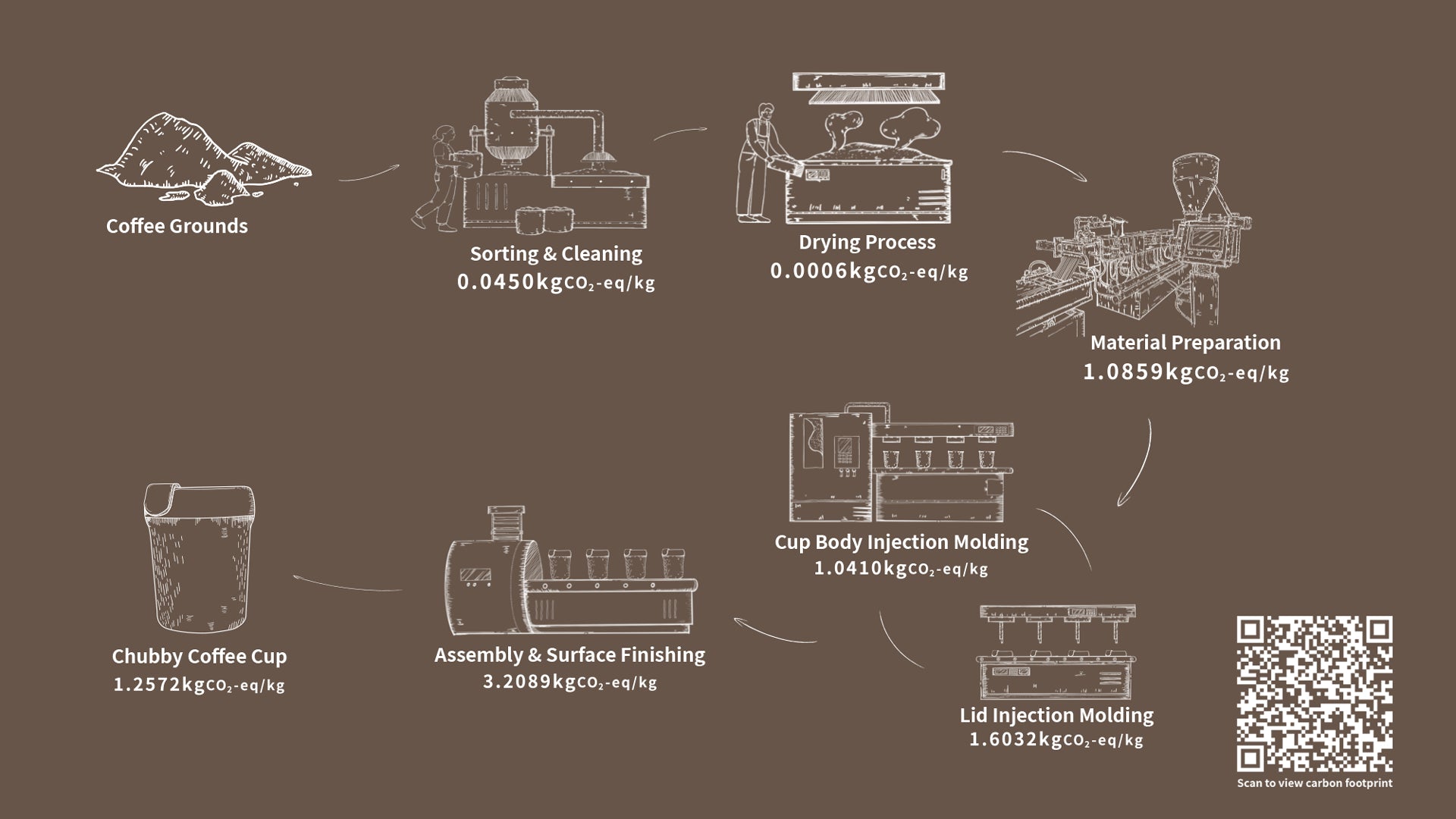 Coffee Grounds

Sorting & Cleaning
0.0450kg$CO_2$-eq/kg

Drying Process
0.0006kg$CO_2$-eq/kg

Material Preparation
1.0859kg$CO_2$-eq/kg

Cup Body Injection Molding
1.0410kg$CO_2$-eq/kg

Lid Injection Molding
1.6032kg$CO_2$-eq/kg

Assembly & Surface Finishing
3.2089kg$CO_2$-eq/kg

Chubby Coffee Cup
1.2572kg$CO_2$-eq/kg

Scan to view carbon footprint